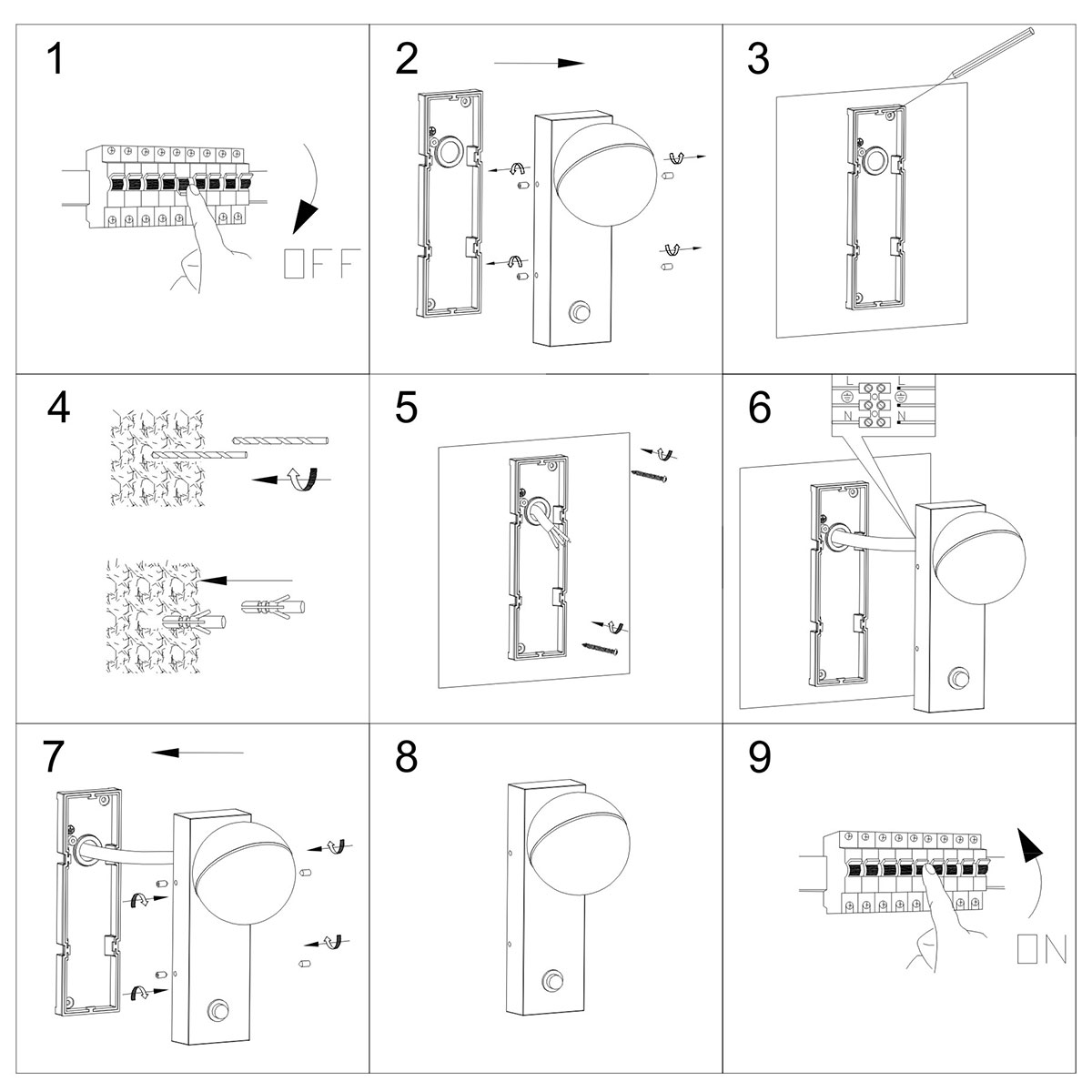 1

OFF

2

3

4

5

6

L L
N N

7

8

9

ON