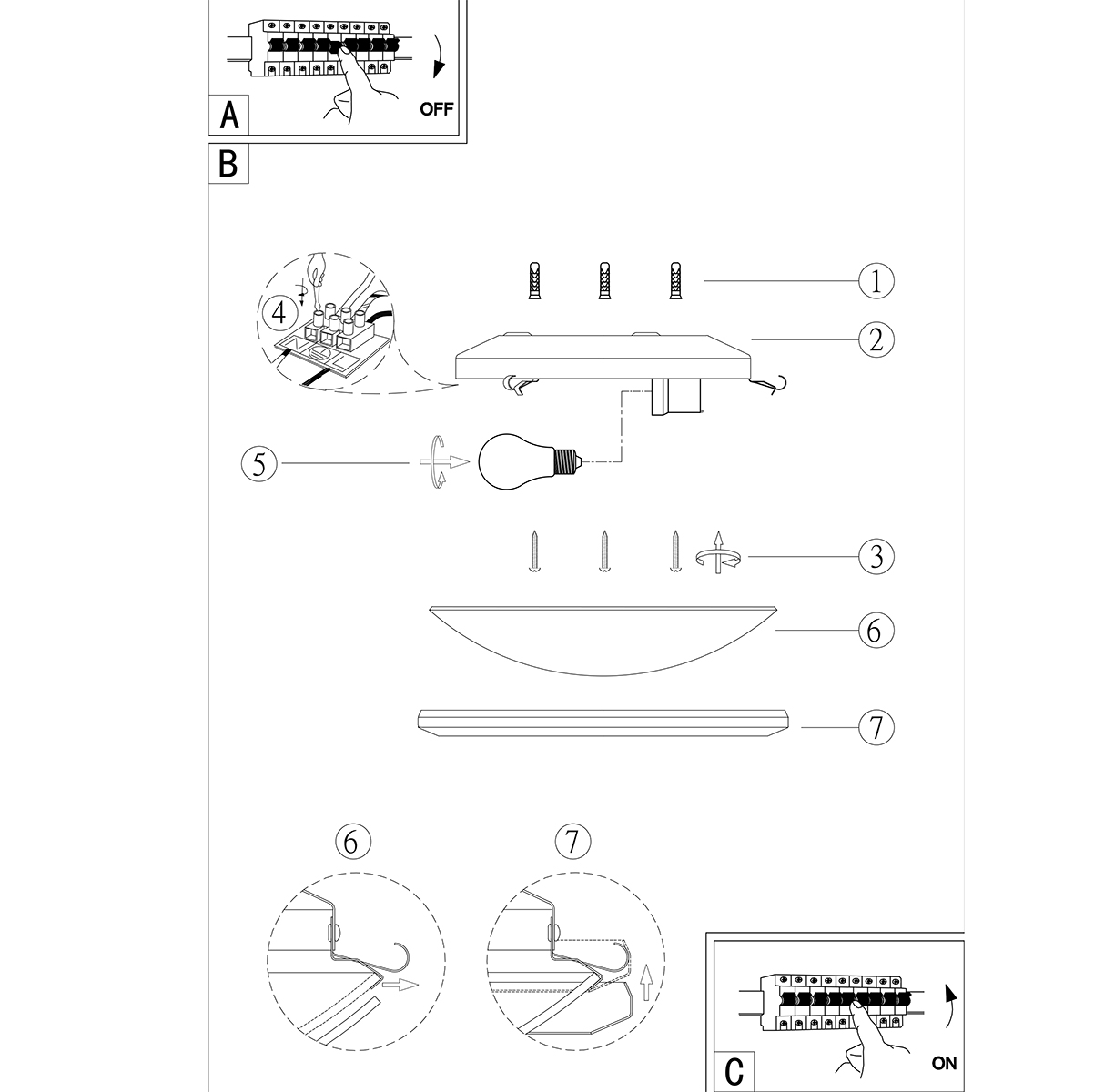 A
OFF
B
4
1
2
5
3
6
7
6
7
C
ON